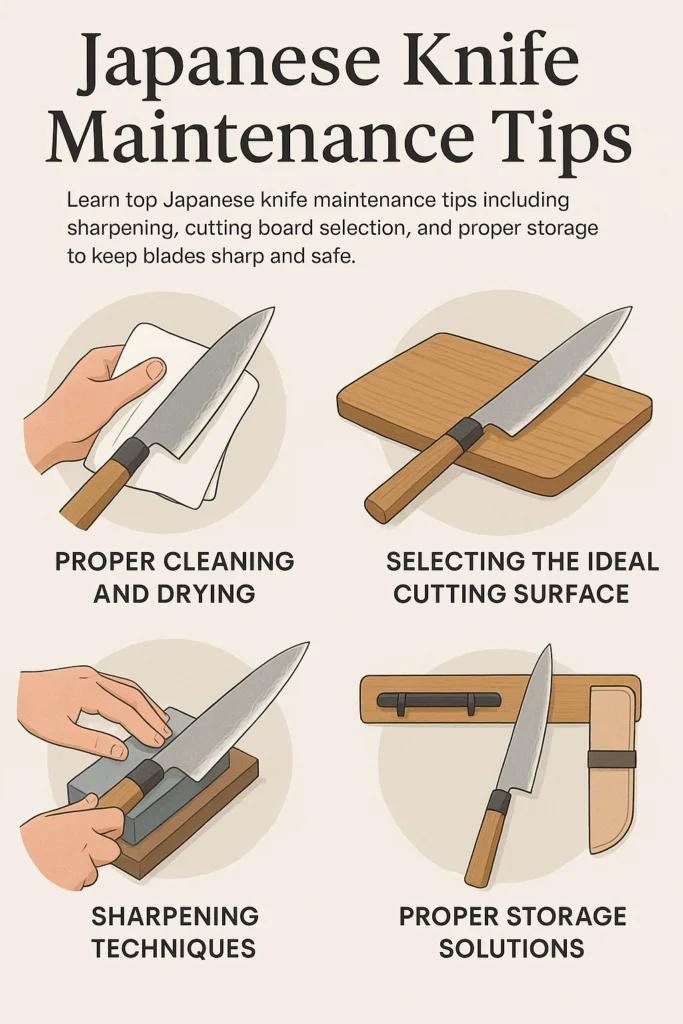 Japanese Knife Maintenance Tips

Learn top Japanese knife maintenance tips including sharpening, cutting board selection, and proper storage to keep blades sharp and safe.

PROPER CLEANING AND DRYING

SELECTING THE IDEAL CUTTING SURFACE

SHARPENING TECHNIQUES

PROPER STORAGE SOLUTIONS